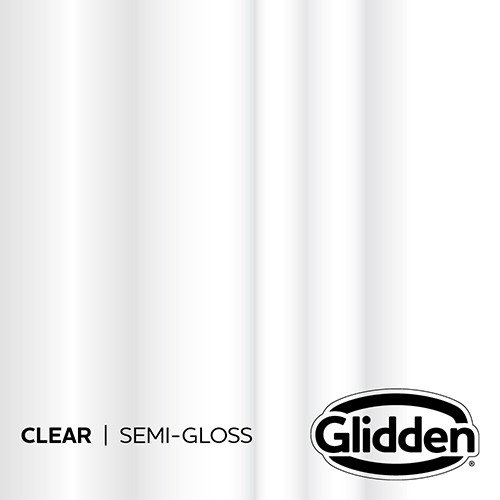 CLEAR | SEMI-GLOSS

Glidden®