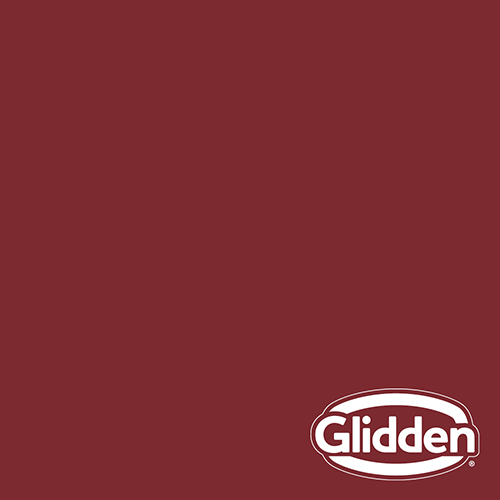 Glidden®