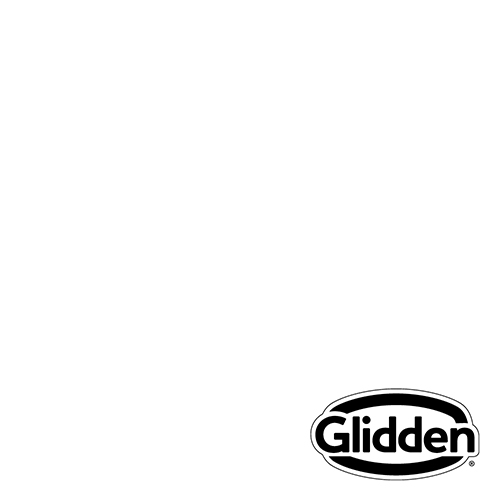 Glidden®